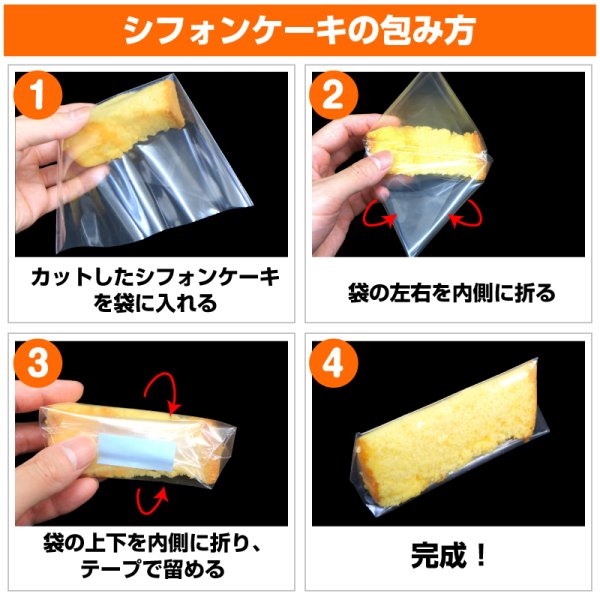 シフォンケーキの包み方

1
カットしたシフォンケーキを袋に入れる

2
袋の左右を内側に折る

3
袋の上下を内側に折り、テープで留める

4
完成！