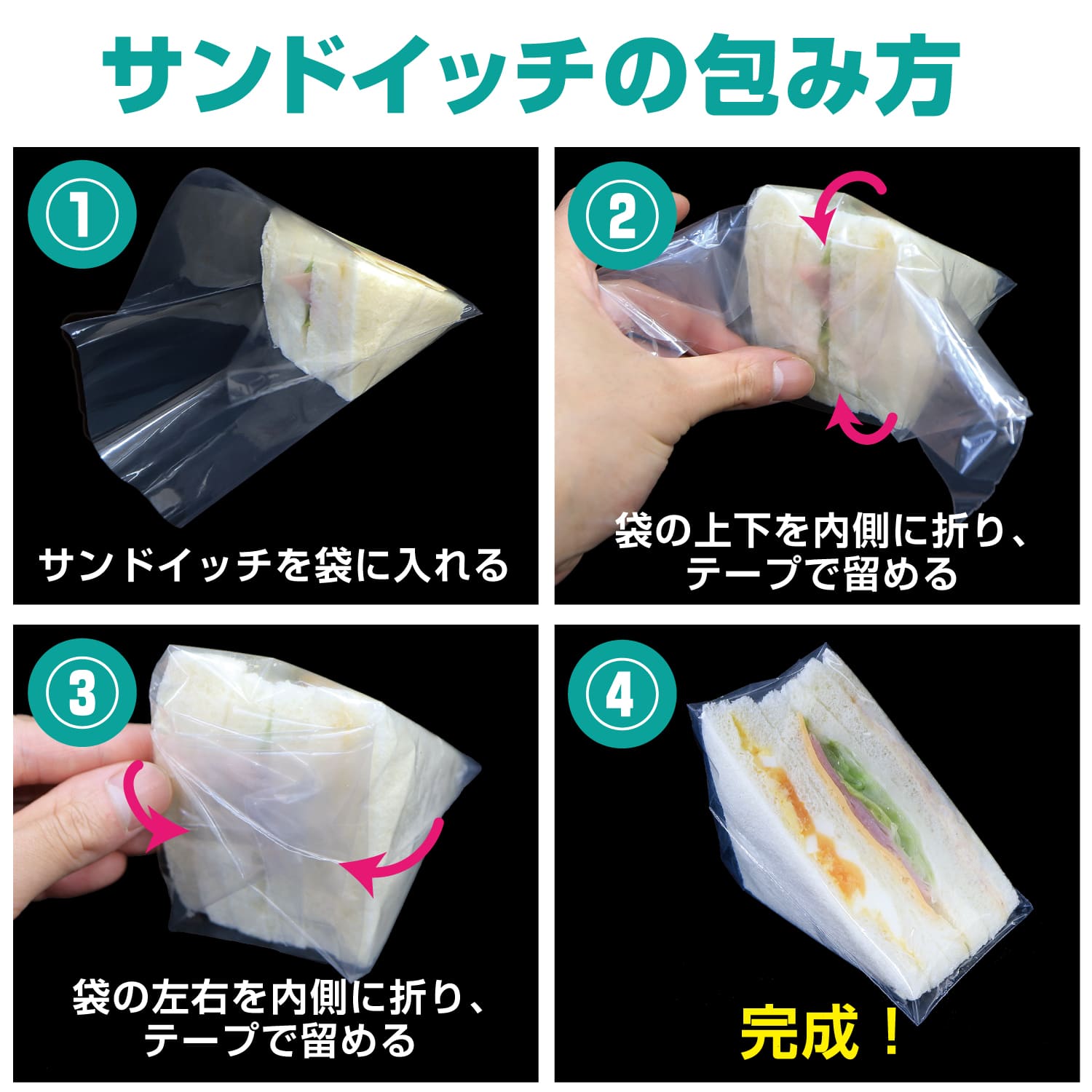 サンドイッチの包み方

①
サンドイッチを袋に入れる

②
袋の上下を内側に折り、テープで留める

③
袋の左右を内側に折り、テープで留める

④
完成！