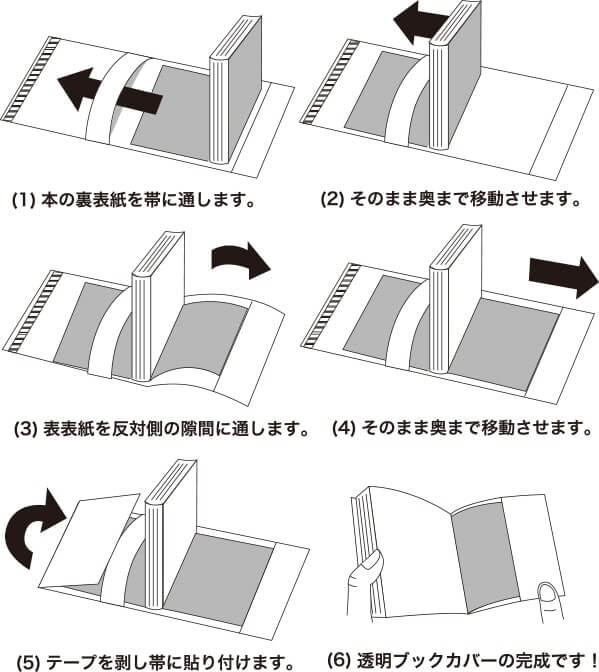 (1) 本の裏表紙を帯に通します。

(2) そのまま奥まで移動させます。

(3) 表表紙を反対側の隙間に通します。

(4) そのまま奥まで移動させます。

(5) テープを剥し帯に貼り付けます。

(6) 透明ブックカバーの完成です！