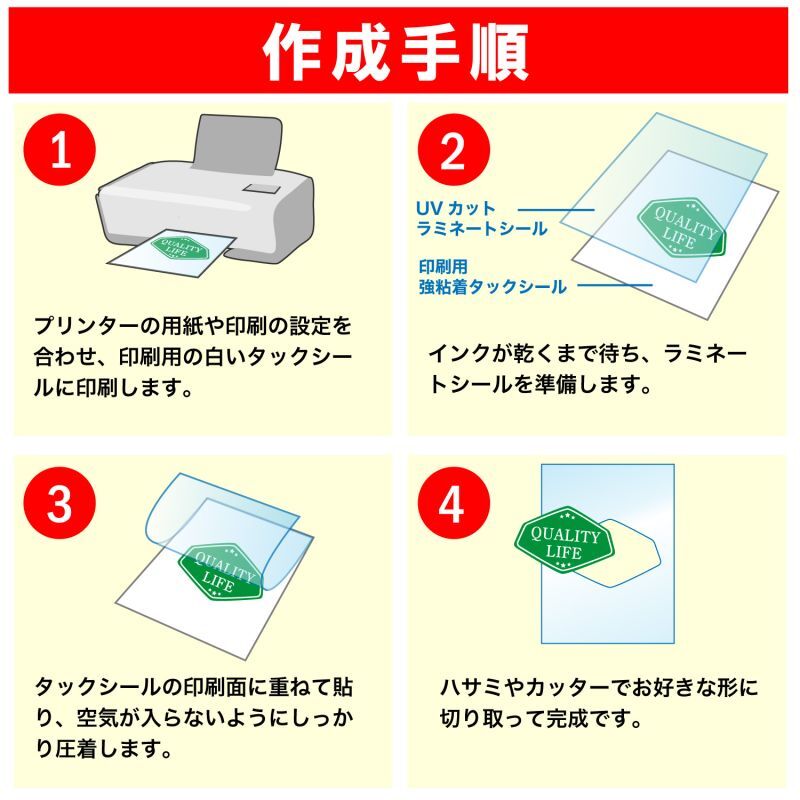 作成手順

1

QUALITY LIFE

プリンターの用紙や印刷の設定を合わせ、印刷用の白いタックシールに印刷します。

2

UV カット
ラミネートシール

印刷用
強粘着タックシール

QUALITY LIFE

インクが乾くまで待ち、ラミネートシールを準備します。

3

QUALITY LIFE

タックシールの印刷面に重ねて貼り、空気が入らないようにしっかり圧着します。

4

QUALITY LIFE

ハサミやカッターでお好きな形に切り取って完成です。