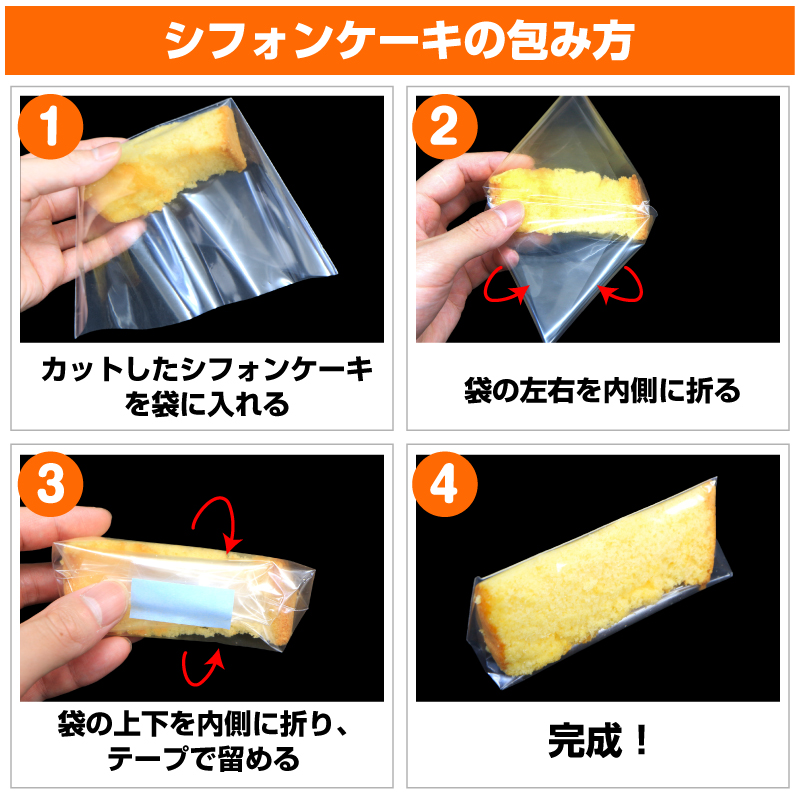 シフォンケーキの包み方

1

カットしたシフォンケーキを袋に入れる

2

袋の左右を内側に折る

3

袋の上下を内側に折り、テープで留める

4

完成！